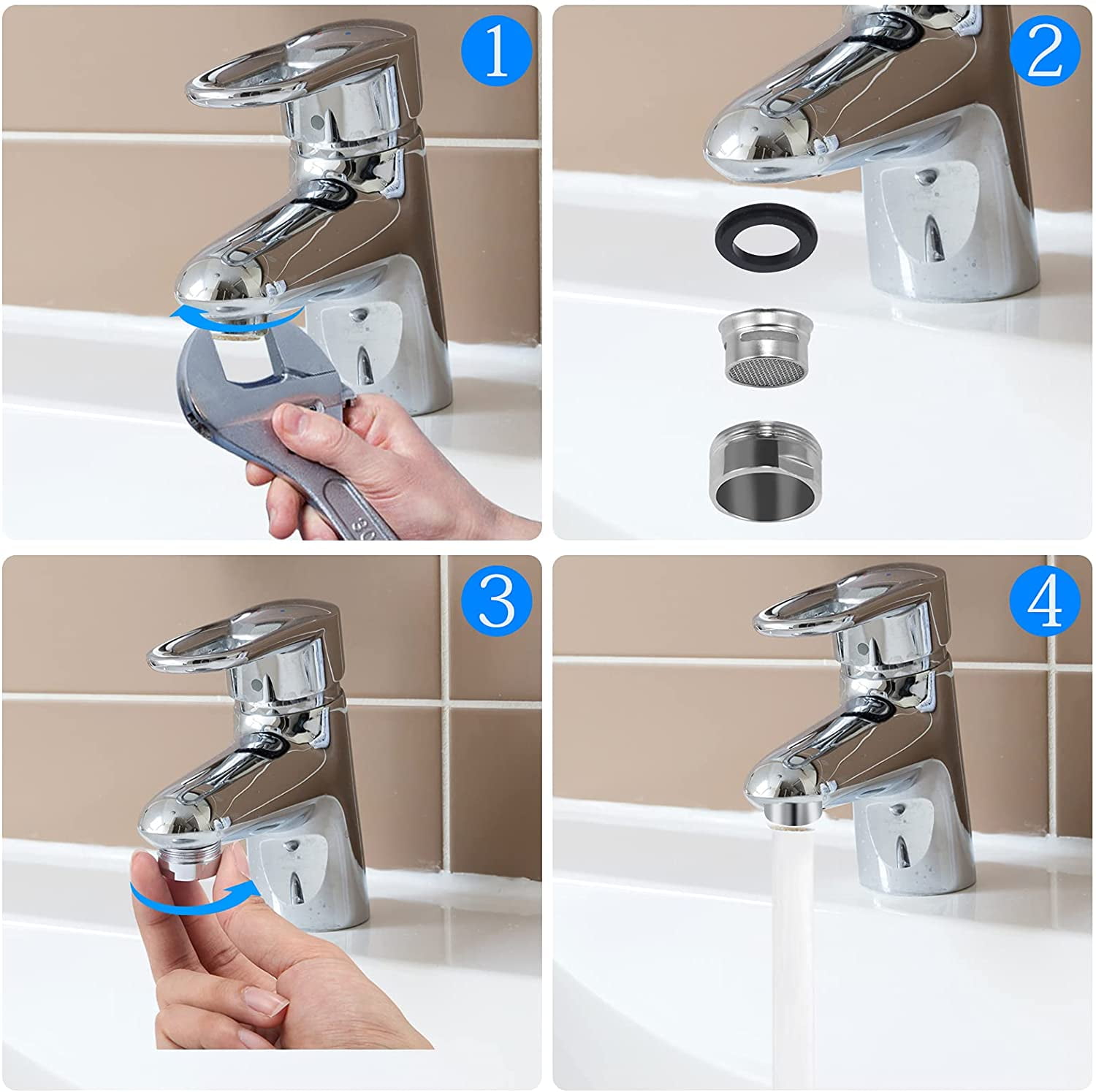 1

2

3

4